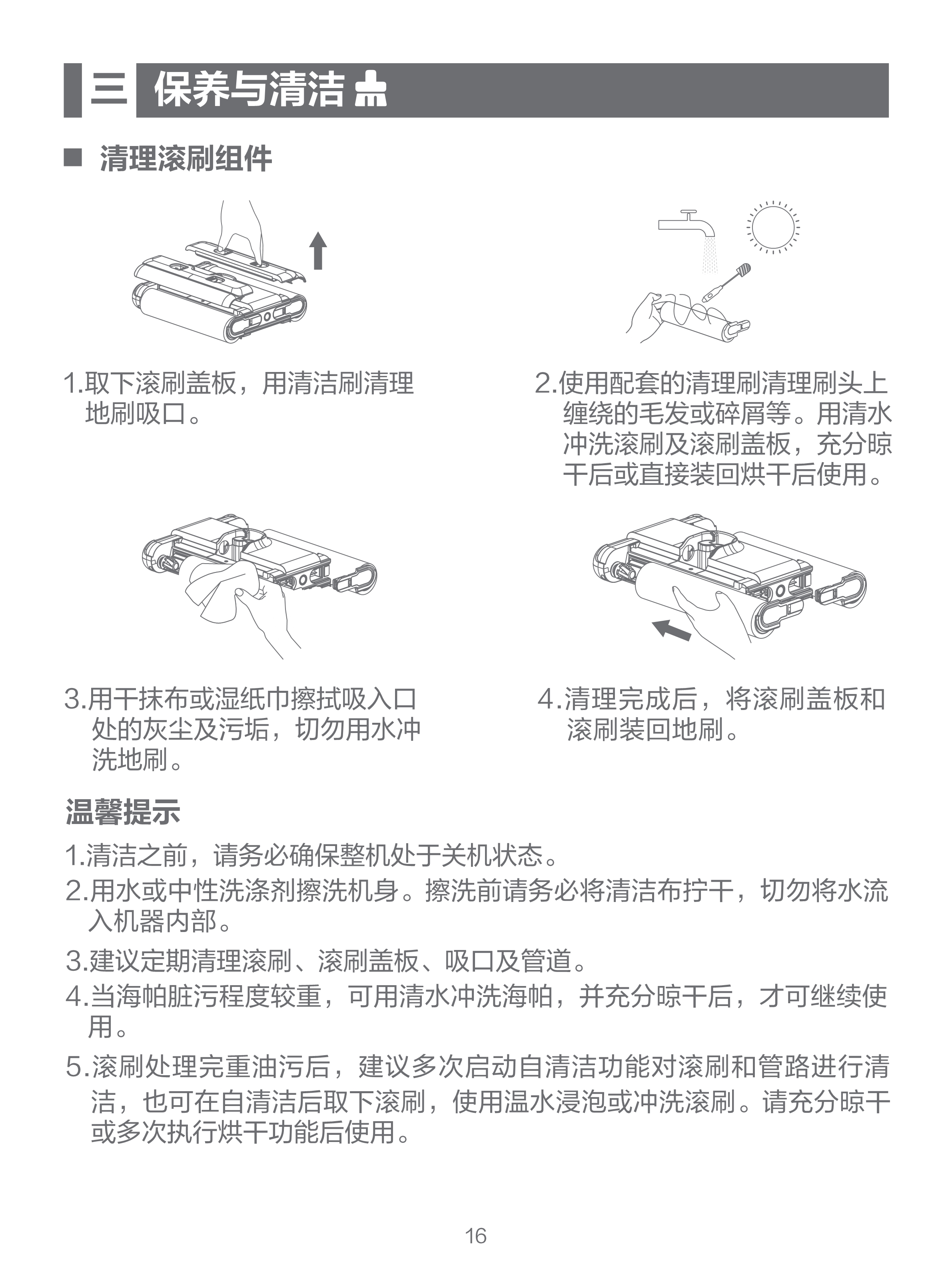 三 保养与清洁

■ 清理滚刷组件

1.取下滚刷盖板，用清洁刷清理地刷吸口。

2.使用配套的清理刷清理刷头上缠绕的毛发或碎屑等。用清水冲洗滚刷及滚刷盖板，充分晾干后或直接装回烘干后使用。

3.用干抹布或湿纸巾擦拭吸入口处的灰尘及污垢，切勿用水冲洗地刷。

4.清理完成后，将滚刷盖板和滚刷装回地刷。

温馨提示

1.清洁之前，请务必确保整机处于关机状态。
2.用水或中性洗涤剂擦洗机身。擦洗前请务必将清洁布拧干，切勿将水流入机器内部。
3.建议定期清理滚刷、滚刷盖板、吸口及管道。
4.当海帕脏污程度较重，可用清水冲洗海帕，并充分晾干后，才可继续使用。
5.滚刷处理完重油污后，建议多次启动自清洁功能对滚刷和管路进行清洁，也可在自清洁后取下滚刷，使用温水浸泡或冲洗滚刷。请充分晾干或多次执行烘干功能后使用。

16